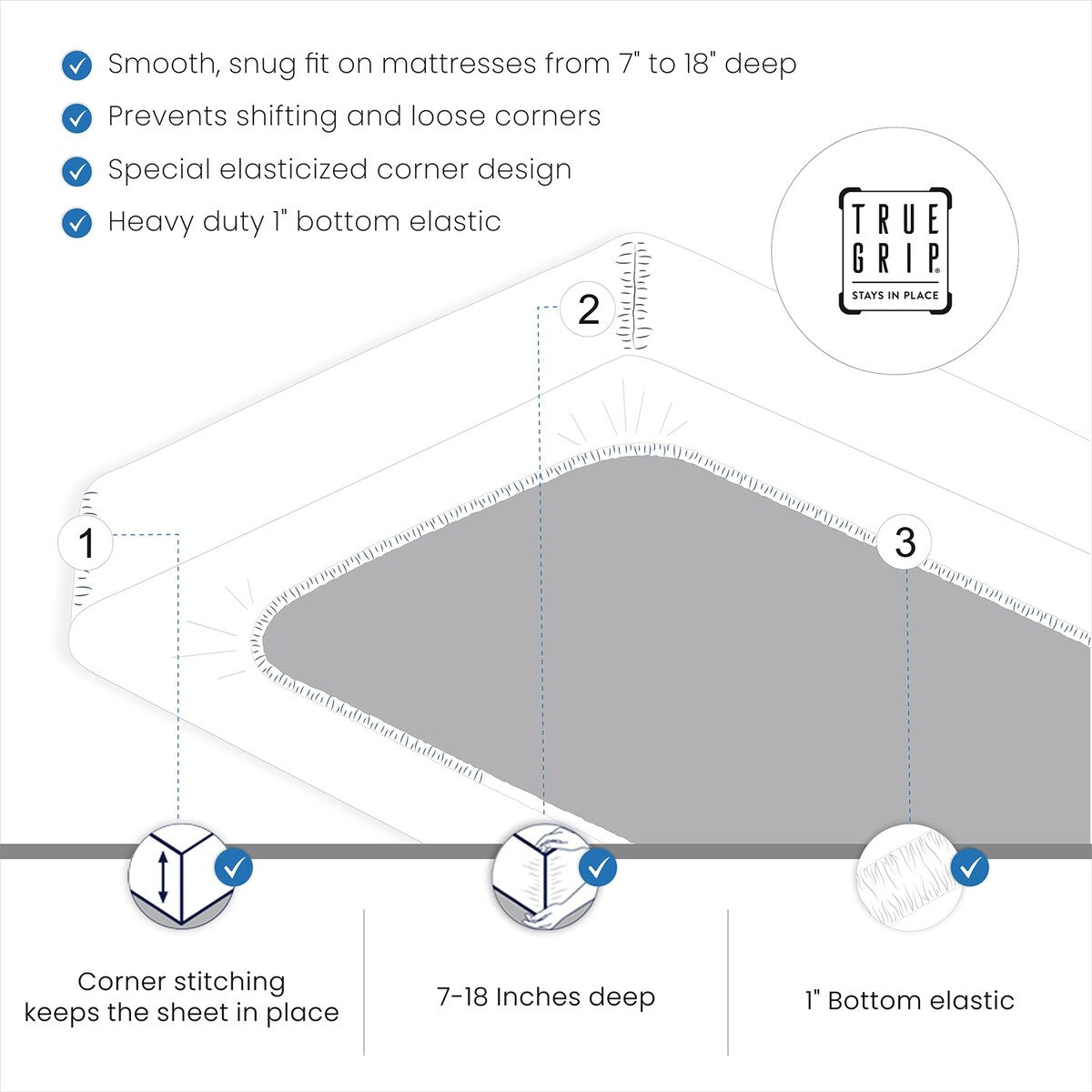 Smooth, snug fit on mattresses from 7" to 18" deep

Prevents shifting and loose corners

Special elasticized corner design

Heavy duty 1" bottom elastic

TRUE GRIP®
STAYS IN PLACE

2

1

3

Corner stitching keeps the sheet in place

7-18 Inches deep

1" Bottom elastic