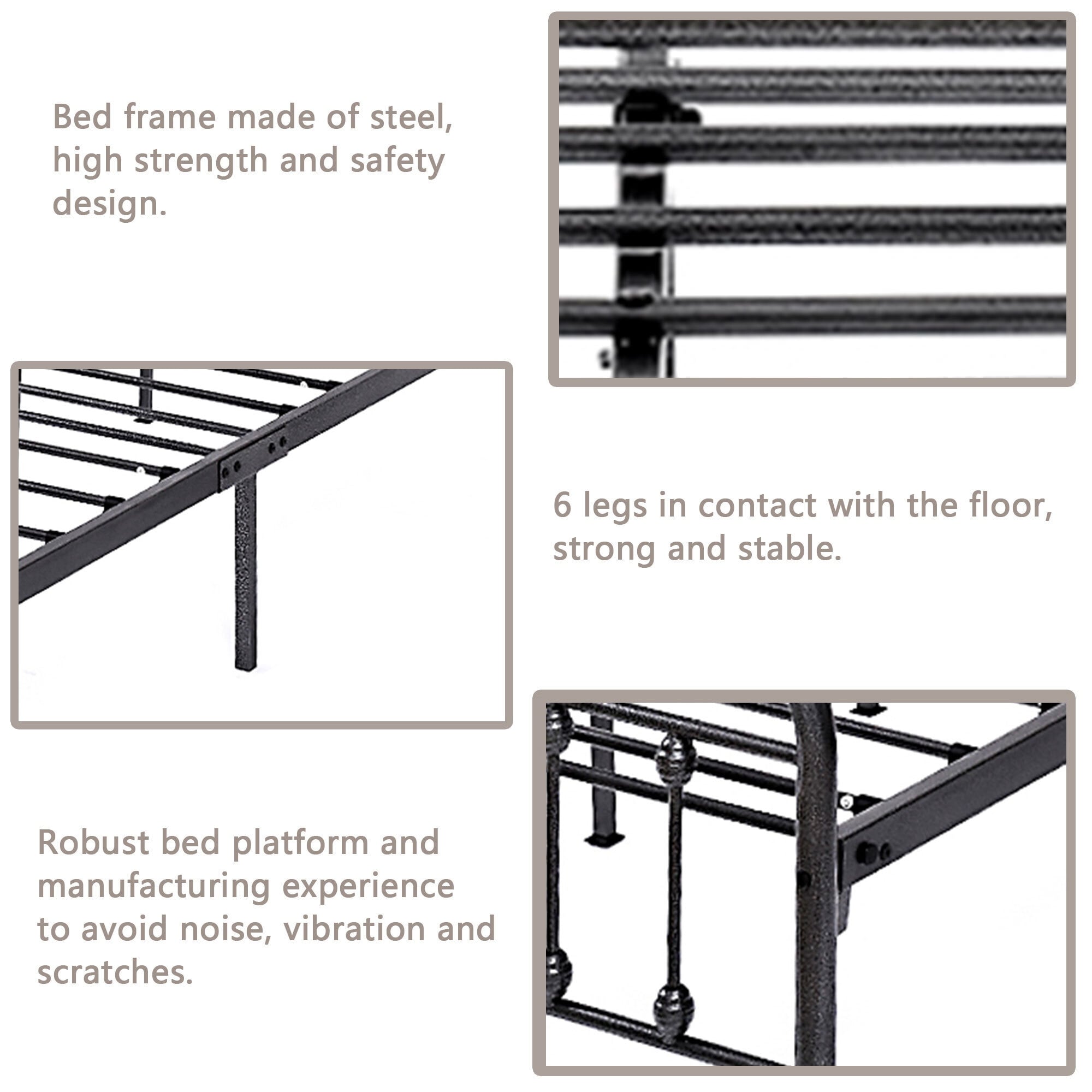 Bed frame made of steel, high strength and safety design.

6 legs in contact with the floor, strong and stable.

Robust bed platform and manufacturing experience to avoid noise, vibration and scratches.