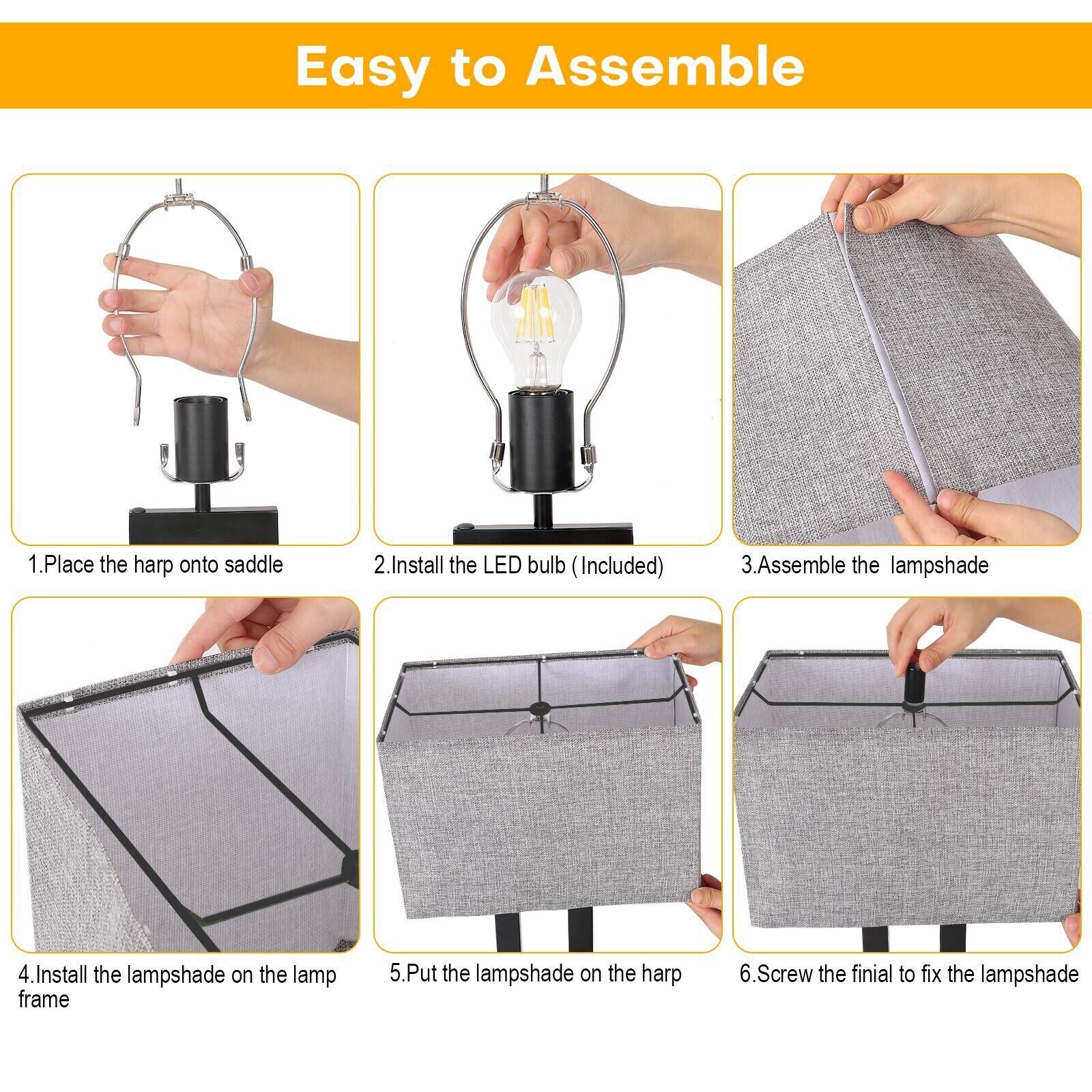 Easy to Assemble

1.Place the harp onto saddle

2.Install the LED bulb ( Included)

3.Assemble the lampshade

4.Install the lampshade on the lamp frame

5.Put the lampshade on the harp

6.Screw the finial to fix the lampshade